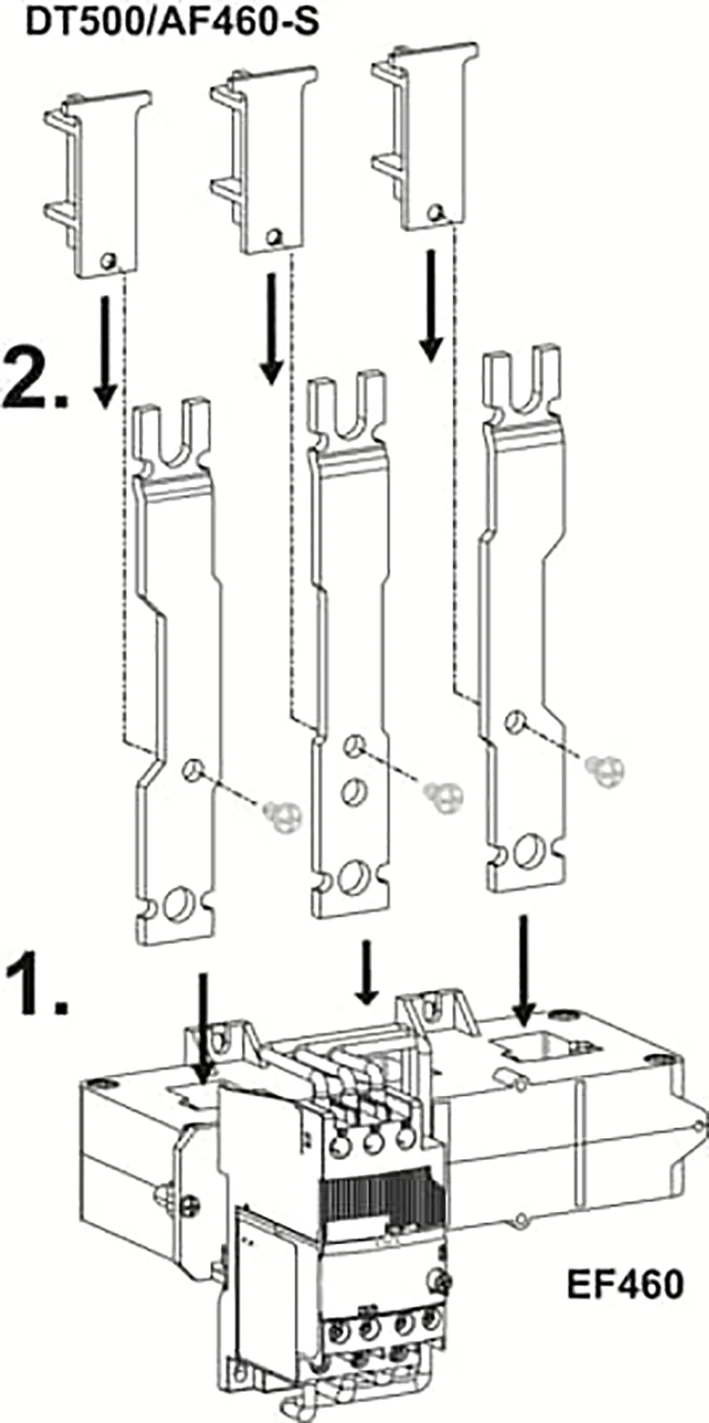 DT500/AF460-S

2.

1.

EF460